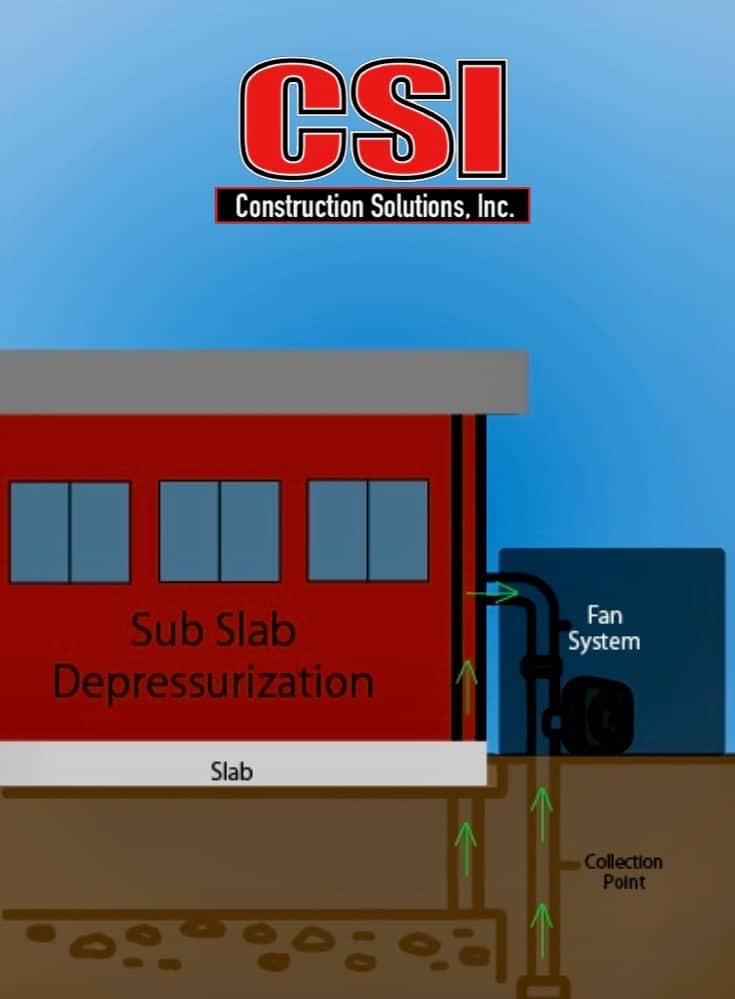 CSI
Construction Solutions, Inc.

Sub Slab Depressurization

Fan System

Slab

Collection Point